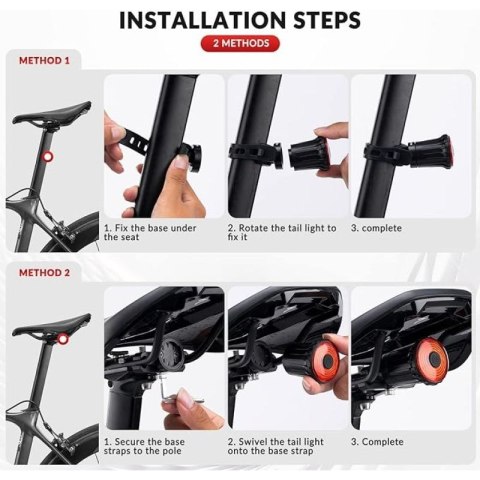 INSTALLATION STEPS

2 METHODS

METHOD 1

1. Fix the base under the seat

2. Rotate the tail light to fix it

3. complete

METHOD 2

1. Secure the base straps to the pole

2. Swivel the tail light onto the base strap

3. Complete